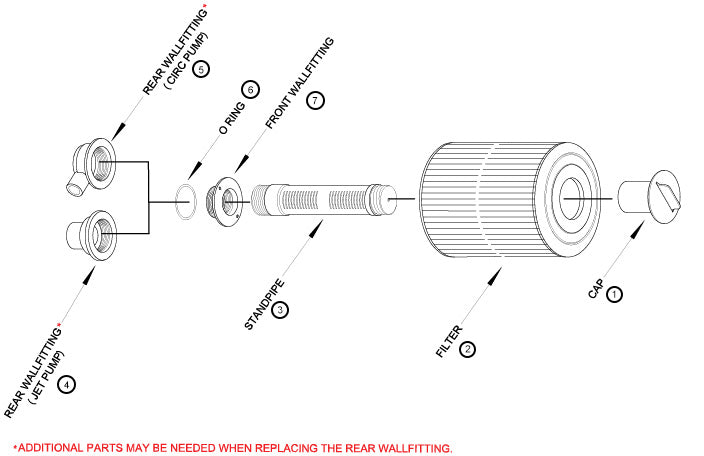 REAR WALLFITTING*
( CIRC PUMP)
5

O RING
6

FRONT WALLFITTING
7

REAR WALLFITTING*
( JET PUMP)
4

STANDPIPE
3

FILTER
2

CAP
1

*ADDITIONAL PARTS MAY BE NEEDED WHEN REPLACING THE REAR WALLFITTING.